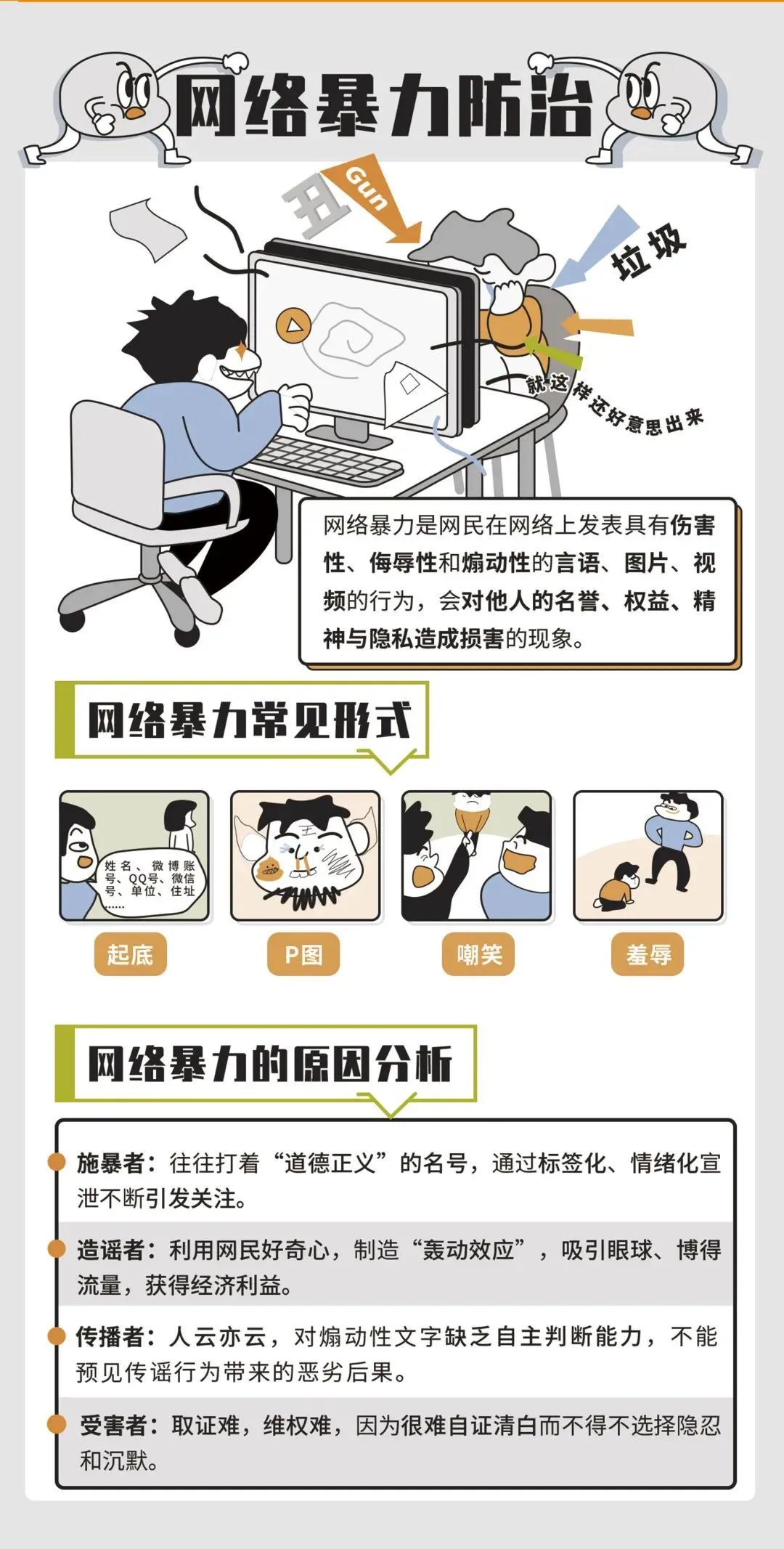 网络暴力防治

丑
Gun
垃圾
就这样还好意思出来

网络暴力是网民在网络上发表具有伤害性、侮辱性和煽动性的言语、图片、视频的行为，会对他人的名誉、权益、精神与隐私造成损害的现象。

网络暴力常见形式

姓名、微博账号、QQ号、微信号、单位、住址……

起底
P图
嘲笑
羞辱

网络暴力的原因分析

施暴者：往往打着“道德正义”的名号，通过标签化、情绪化宣泄不断引发关注。

造谣者：利用网民好奇心，制造“轰动效应”，吸引眼球、博得流量，获得经济利益。

传播者：人云亦云，对煽动性文字缺乏自主判断能力，不能预见传谣行为带来的恶劣后果。

受害者：取证难，维权难，因为很难自证清白而不得不选择隐忍和沉默。